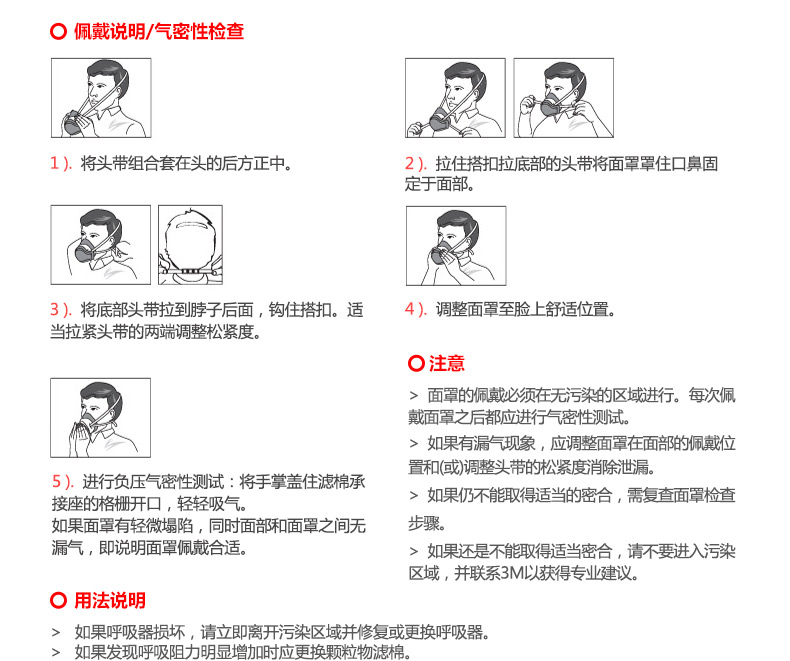 佩戴说明/气密性检查

1 ). 将头带组合套在头的后方正中。

2 ). 拉住搭扣拉底部的头带将面罩罩住口鼻固定于面部。

3 ). 将底部头带拉到脖子后面，钩住搭扣。适当拉紧头带的两端调整松紧度。

4 ). 调整面罩至脸上舒适位置。

5 ). 进行负压气密性测试：将手掌盖住滤棉承接座的格栅开口，轻轻吸气。
如果面罩有轻微塌陷，同时面部和面罩之间无漏气，即说明面罩佩戴合适。

注意

> 面罩的佩戴必须在无污染的区域进行。每次佩戴面罩之后都应进行气密性测试。

> 如果有漏气现象，应调整面罩在面部的佩戴位置和(或)调整头带的松紧度消除泄漏。

> 如果仍不能取得适当的密合，需复查面罩检查步骤。

> 如果还是不能取得适当密合，请不要进入污染区域，并联系3M以获得专业建议。

用法说明

> 如果呼吸器损坏，请立即离开污染区域并修复或更换呼吸器。
> 如果发现呼吸阻力明显增加时应更换颗粒物滤棉。