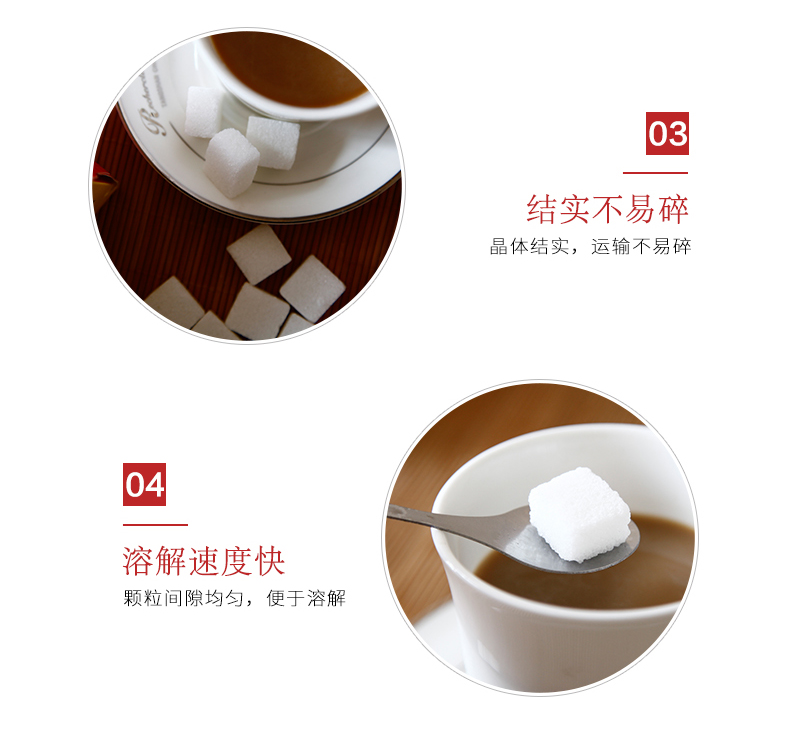 03

结实不易碎

晶体结实，运输不易碎

04

溶解速度快

颗粒间隙均匀，便于溶解