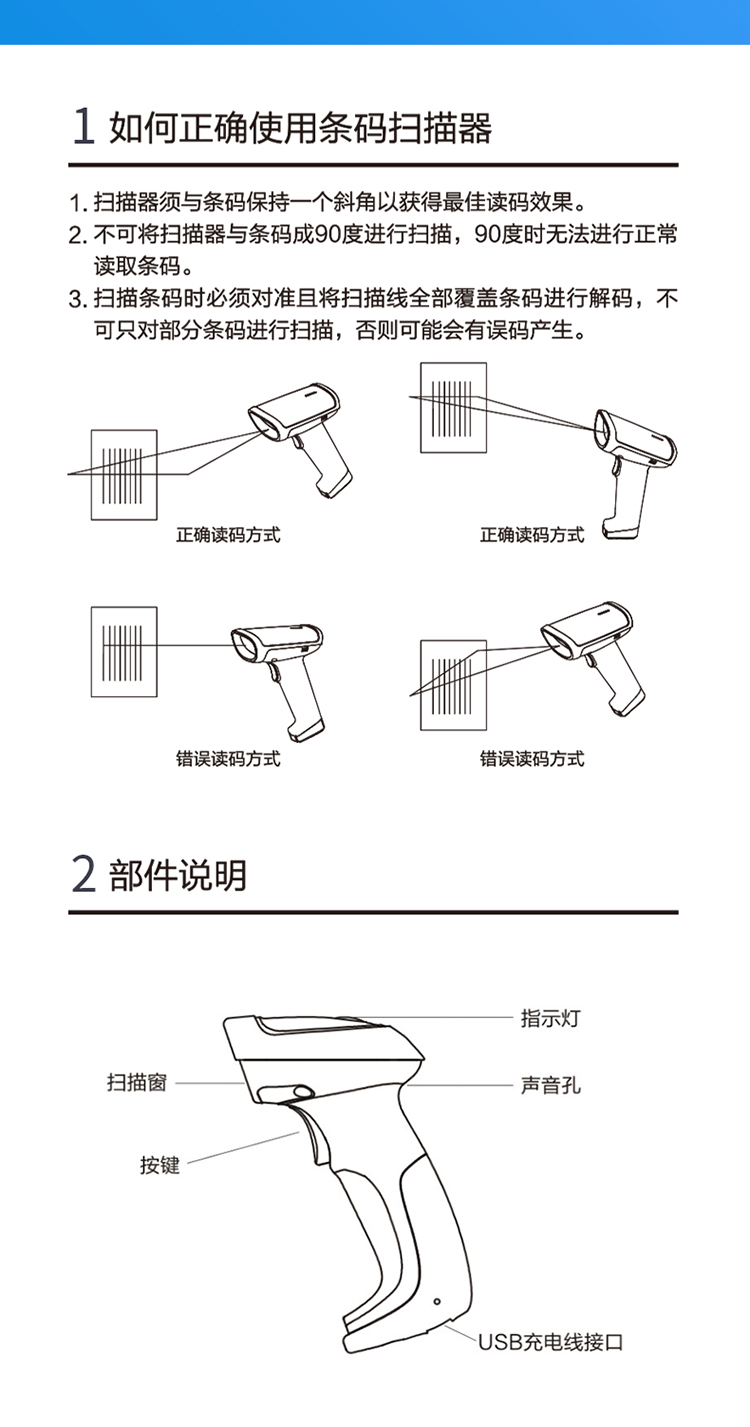 1 如何正确使用条码扫描器

1. 扫描器须与条码保持一个斜角以获得最佳读码效果。
2. 不可将扫描器与条码成90度进行扫描，90度时无法进行正常读取条码。
3. 扫描条码时必须对准且将扫描线全部覆盖条码进行解码，不可只对部分条码进行扫描，否则可能会有误码产生。

正确读码方式

正确读码方式

错误读码方式

错误读码方式

2 部件说明

指示灯

扫描窗

声音孔

按键

USB充电线接口