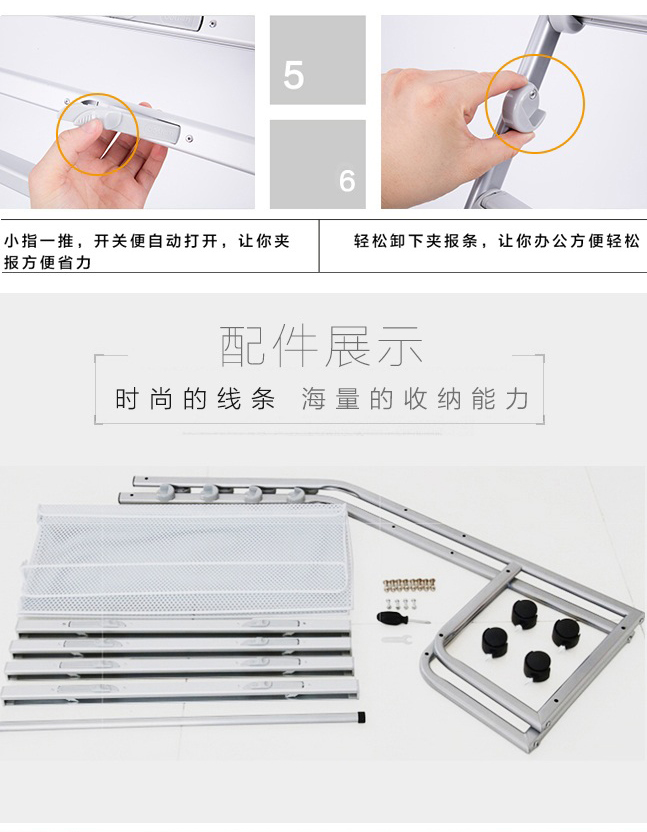 5

6

小指一推，开关便自动打开，让你夹报方便省力

轻松卸下夹报条，让你办公方便轻松

配件展示

时尚的线条 海量的收纳能力