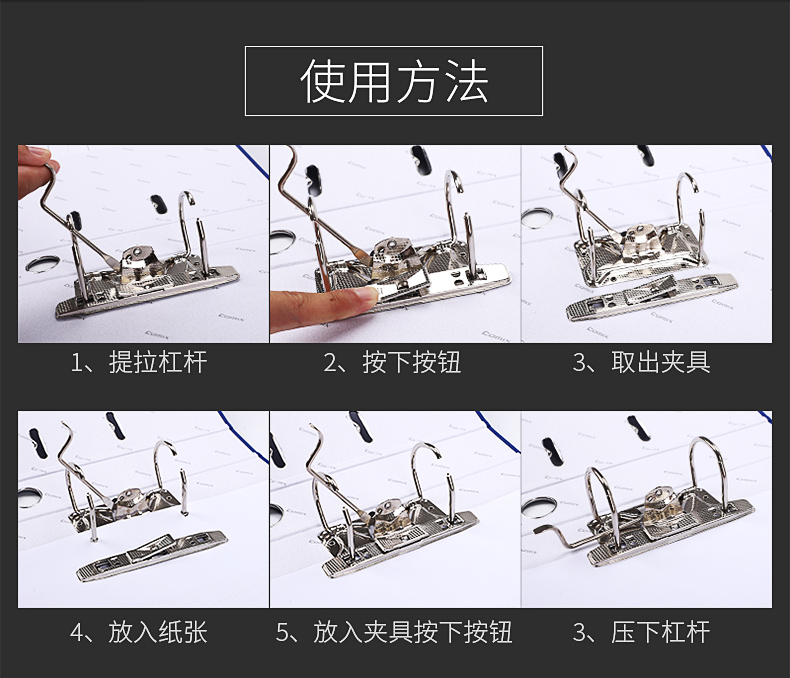 使用方法

1、提拉杠杆

2、按下按钮

3、取出夹具

4、放入纸张

5、放入夹具按下按钮

3、压下杠杆